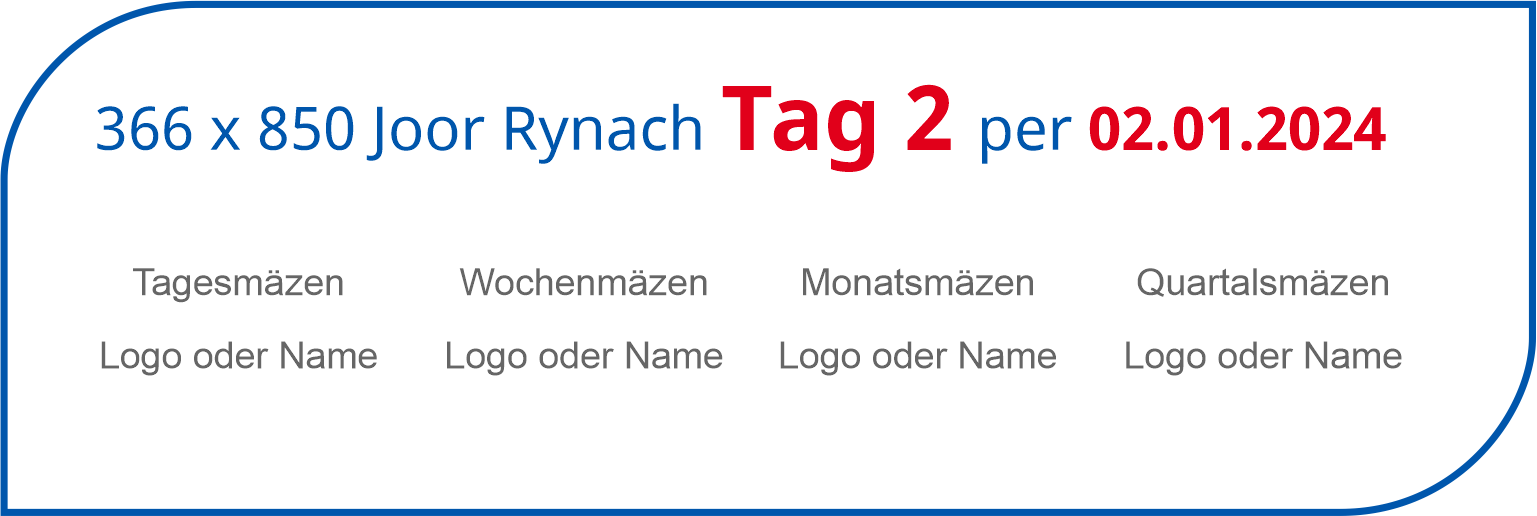 366 x 850 Joor Rynach Tag 2 per 02.01.2024

Tagesmäzen
Logo oder Name

Wochenmäzen
Logo oder Name

Monatsmäzen
Logo oder Name

Quartalsmäzen
Logo oder Name