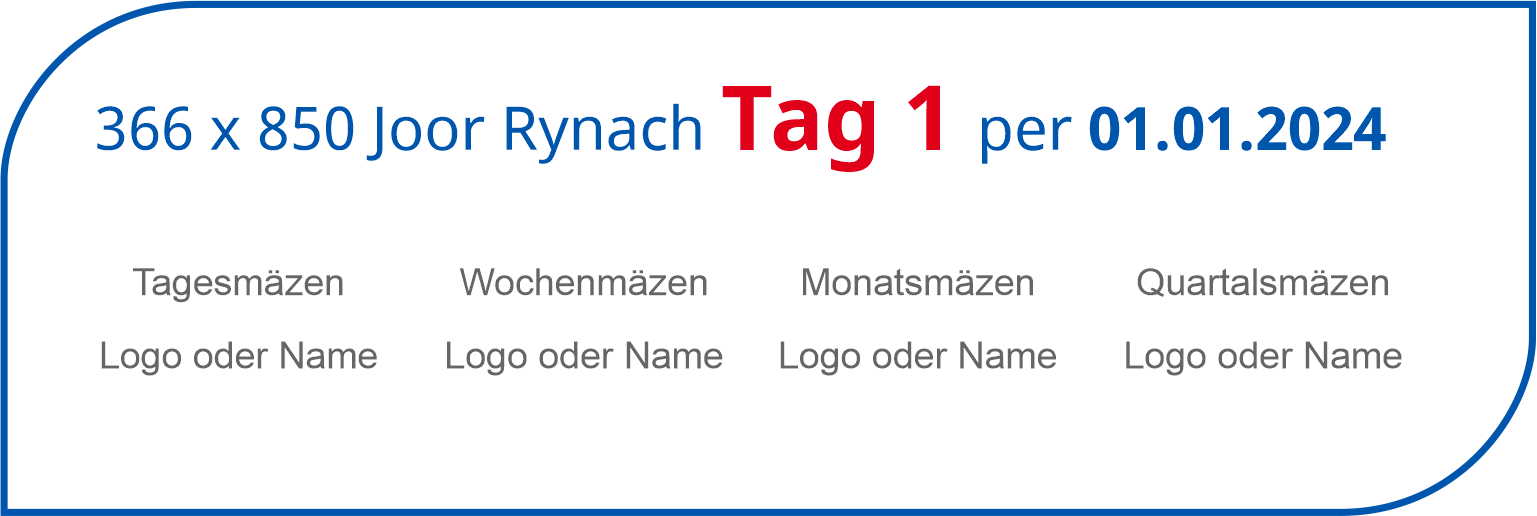 366 x 850 Joor Rynach Tag 1 per 01.01.2024

Tagesmäzen
Logo oder Name

Wochenmäzen
Logo oder Name

Monatsmäzen
Logo oder Name

Quartalsmäzen
Logo oder Name